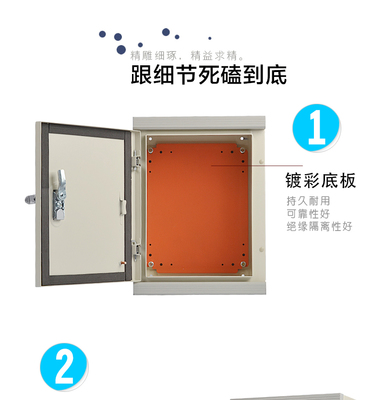 精雕细琢，精益求精。
跟细节死磕到底

1

镀彩底板
持久耐用
可靠性好
绝缘隔离性好

2